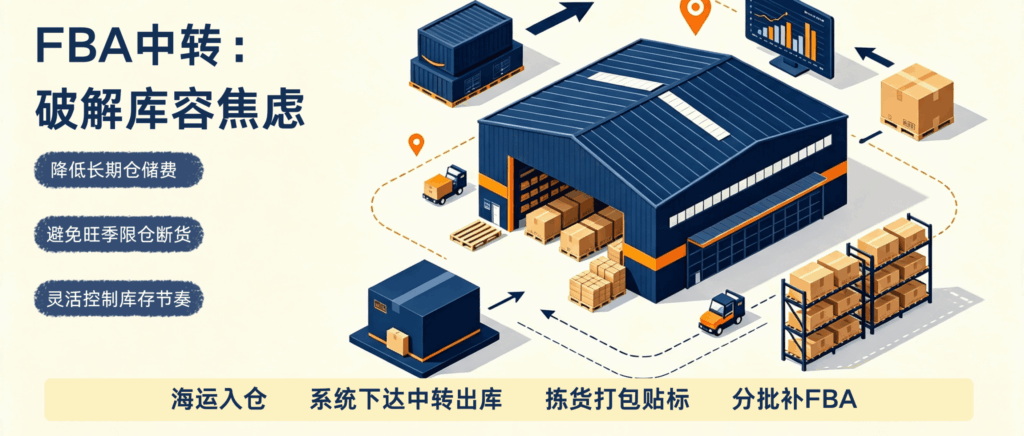 FBA中转：
破解库容焦虑

降低长期仓储费

避免旺季限仓断货

灵活控制库存节奏

海运入仓　系统下达中转出库　拣货打包贴标　分批补FBA